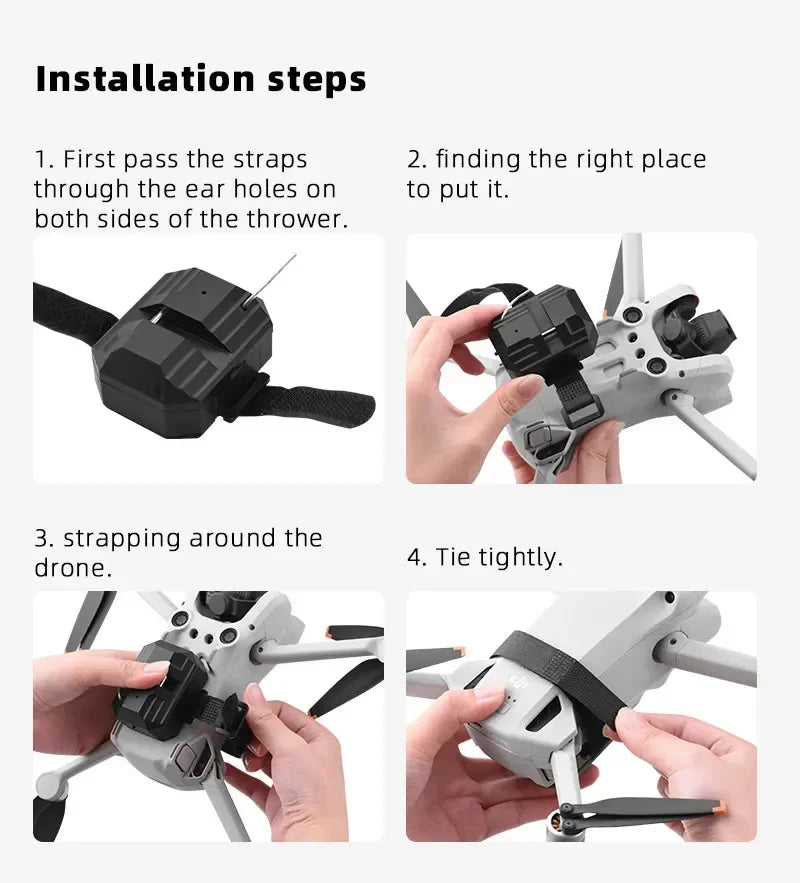 Installation steps

1. First pass the straps through the ear holes on both sides of the thrower.

2. finding the right place to put it.

3. strapping around the drone.

4. Tie tightly.